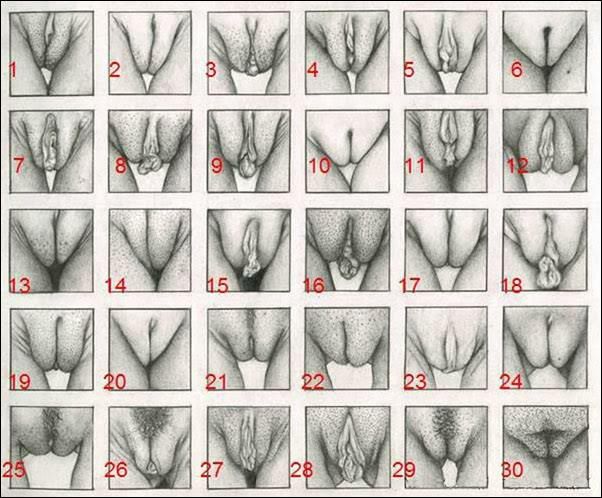 1 2 3 4 5 6
7 8 9 10 11 12
13 14 15 16 17 18
19 20 21 22 23 24
25 26 27 28 29 30